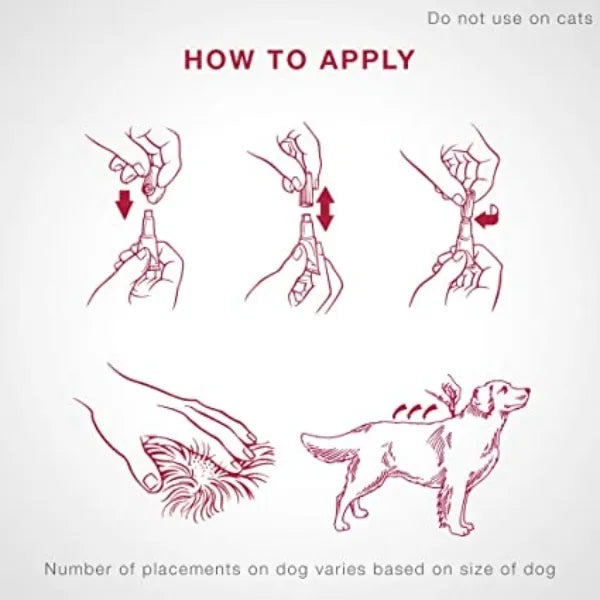 Do not use on cats

HOW TO APPLY

Number of placements on dog varies based on size of dog