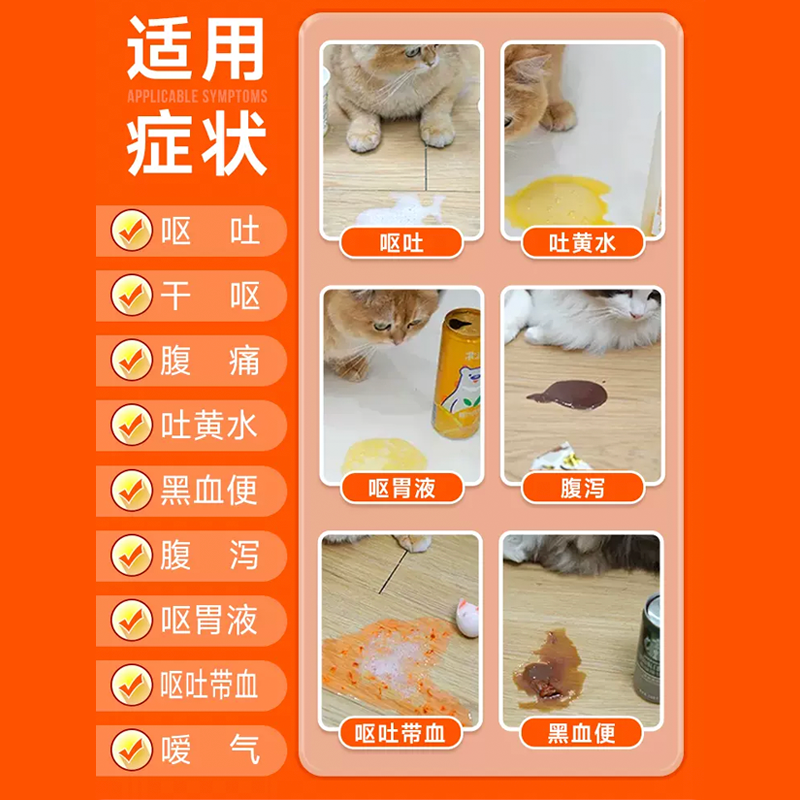 适用
APPLICABLE SYMPTOMS
症状

呕 吐
干 呕
腹 痛
吐黄水
黑血便
腹 泻
呕胃液
呕吐带血
嗳 气

呕吐
吐黄水
呕胃液
腹泻
呕吐带血
黑血便